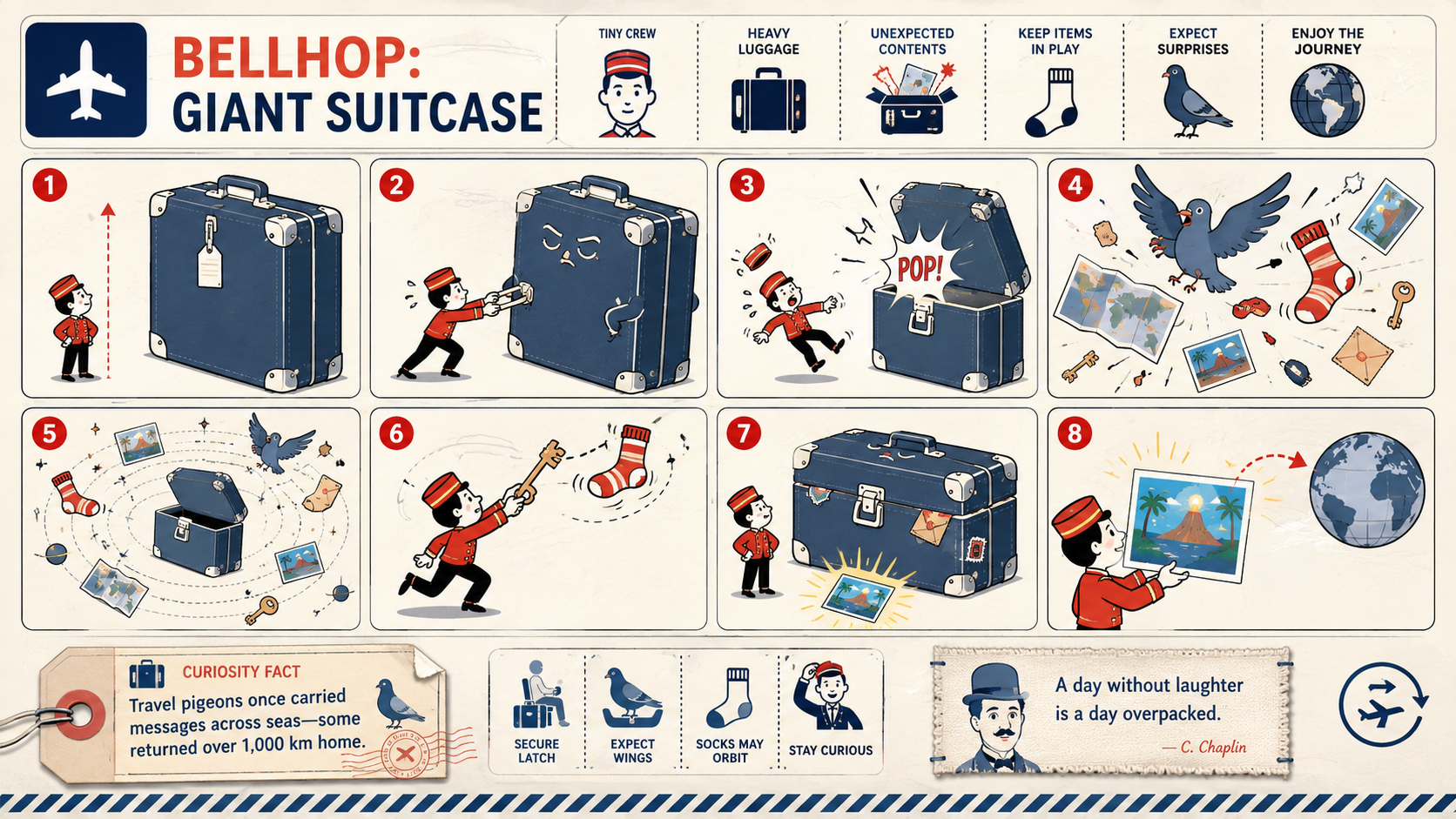 BELLHOP: GIANT SUITCASE

TINY CREW

HEAVY LUGGAGE

UNEXPECTED CONTENTS

KEEP ITEMS IN PLAY

EXPECT SURPRISES

ENJOY THE JOURNEY

1

2

3

POP!

4

5

6

7

8

CURIOSITY FACT

Travel pigeons once carried messages across seas—some returned over 1,000 km home.

SECURE LATCH

EXPECT WINGS

SOCKS MAY ORBIT

STAY CURIOUS

A day without laughter is a day overpacked.

— C. Chaplin